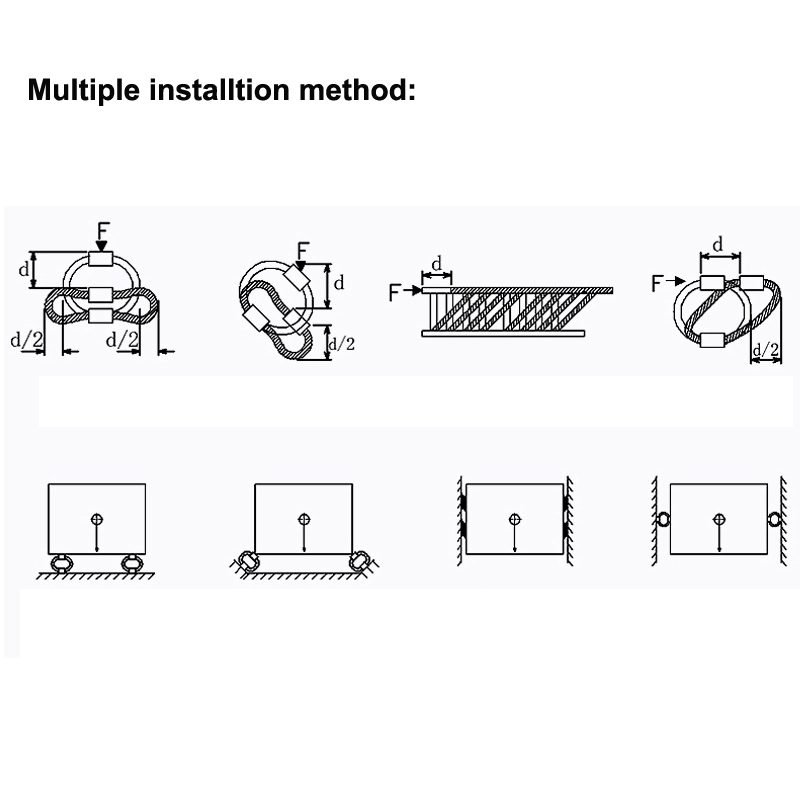 Multiple installtion method:

F
d
d/2
d/2

F
d
d/2

d
F

d
F
d/2